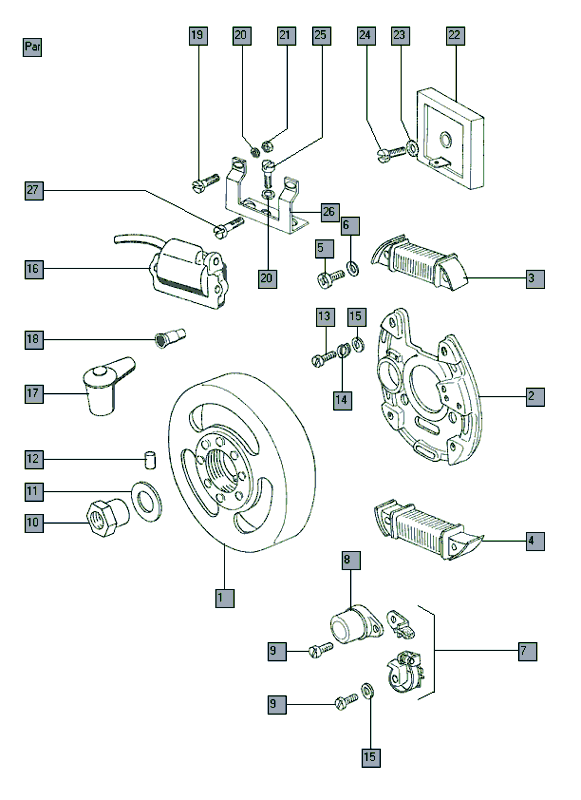 Par

19
20
21
25
24
23
22
27
26
6
5
16
20
3
13
15
18
14
17
2
12
11
10
4
8
1
9
7
9
15