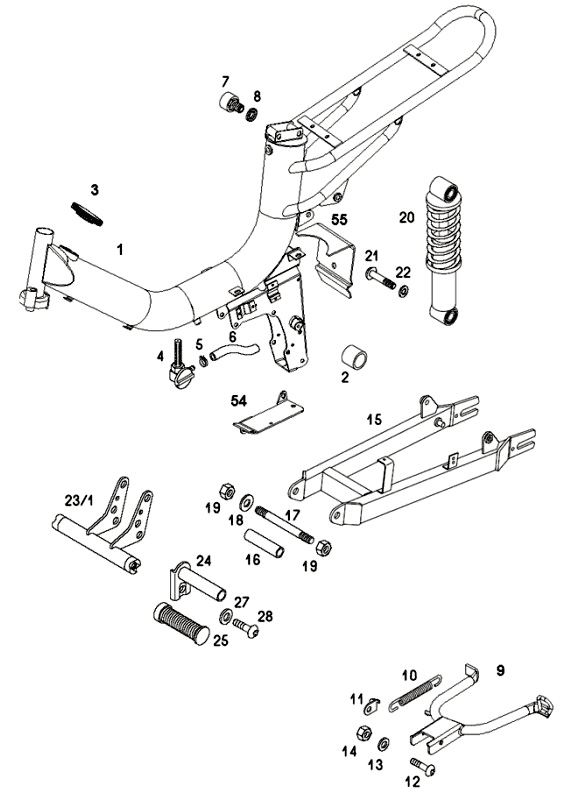 7
8
3
1
55
20
21
22
4
5
6
2
54
15
23/1
19
18
17
16
19
24
27
28
25
10
9
11
14
13
12